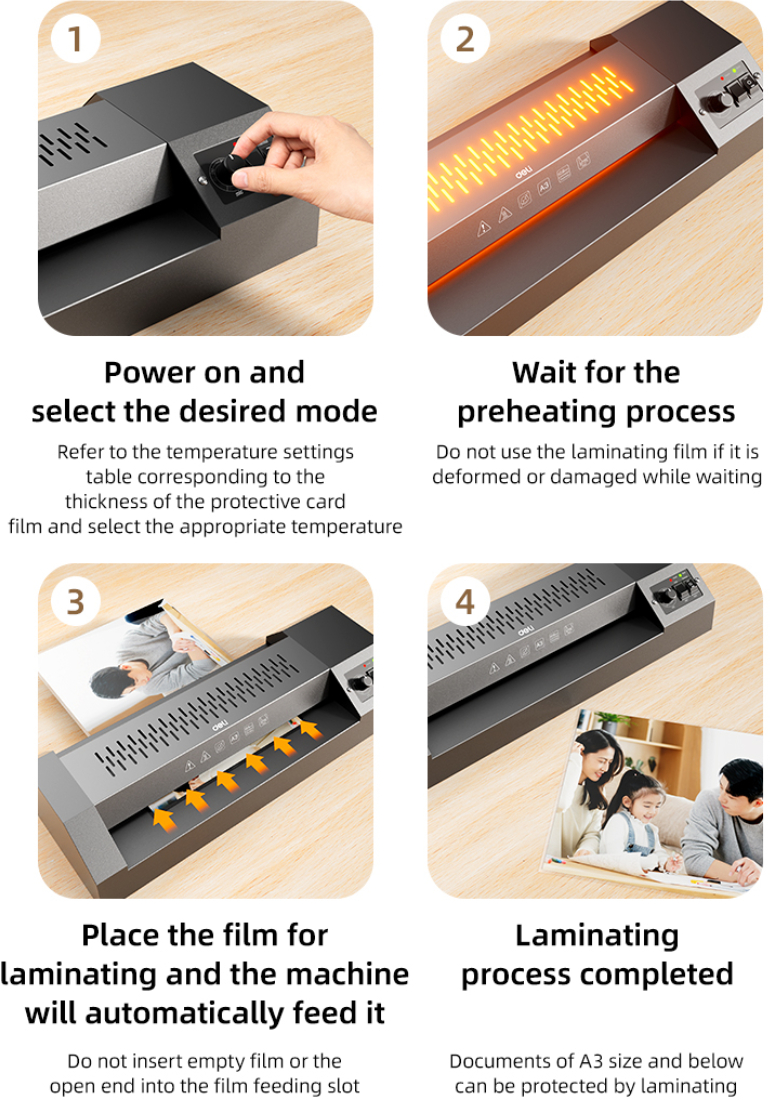 1

Power on and select the desired mode

Refer to the temperature settings table corresponding to the thickness of the protective card film and select the appropriate temperature

2

deli

A3

Wait for the preheating process

Do not use the laminating film if it is deformed or damaged while waiting

3

deli

A3

Place the film for laminating and the machine will automatically feed it

Do not insert empty film or the open end into the film feeding slot

4

deli

A3

Laminating process completed

Documents of A3 size and below can be protected by laminating