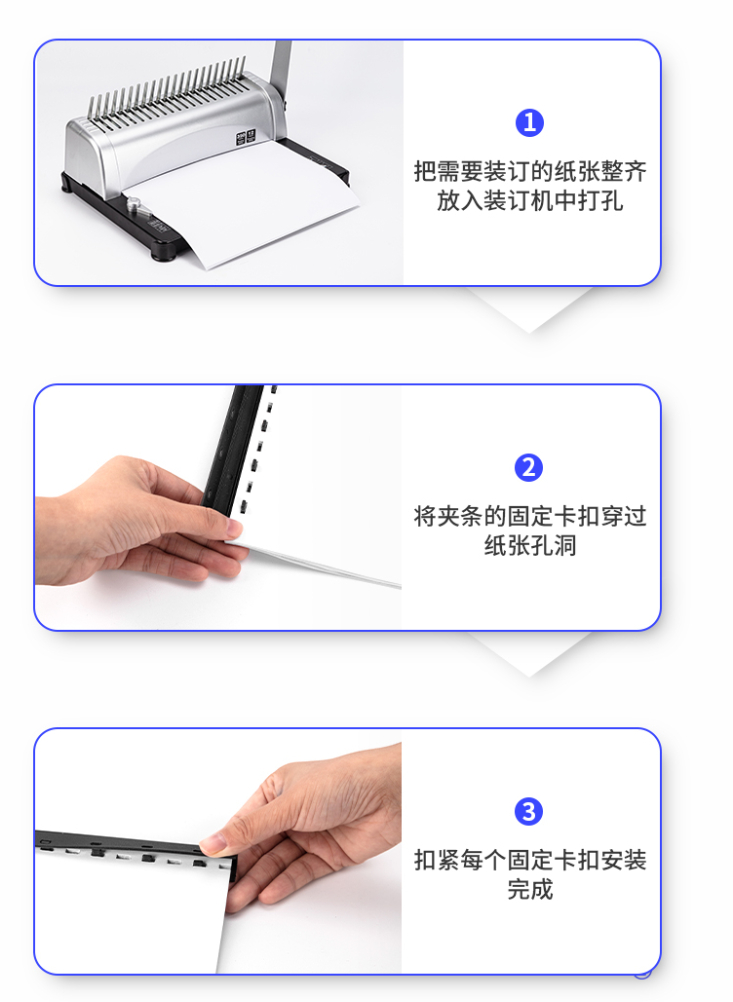 1
把需要装订的纸张整齐放入装订机中打孔

2
将夹条的固定卡扣穿过纸张孔洞

3
扣紧每个固定卡扣安装完成